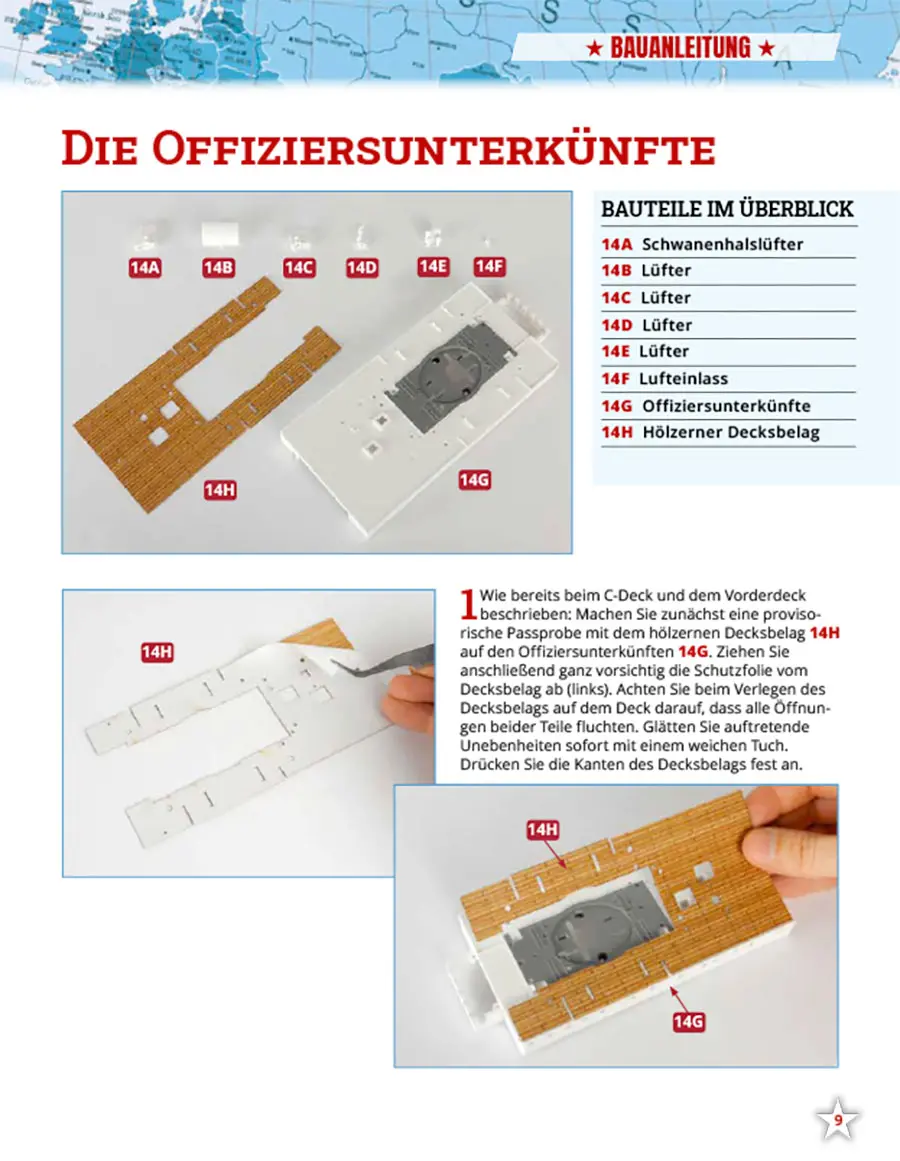 ★ BAUANLEITUNG ★

DIE OFFIZIERSUNTERKÜNFTE

14A 14B 14C 14D 14E 14F

14H

14G

BAUTEILE IM ÜBERBLICK

14A Schwanenhalslüfter
14B Lüfter
14C Lüfter
14D Lüfter
14E Lüfter
14F Lufteinlass
14G Offiziersunterkünfte
14H Hölzerner Decksbelag

14H

1 Wie bereits beim C-Deck und dem Vorderdeck beschrieben: Machen Sie zunächst eine provisorische Passprobe mit dem hölzernen Decksbelag 14H auf den Offiziersunterkünften 14G. Ziehen Sie anschließend ganz vorsichtig die Schutzfolie vom Decksbelag ab (links). Achten Sie beim Verlegen des Decksbelags auf dem Deck darauf, dass alle Öffnungen beider Teile fluchten. Glätten Sie auftretende Unebenheiten sofort mit einem weichen Tuch. Drücken Sie die Kanten des Decksbelags fest an.

14H

14G

9