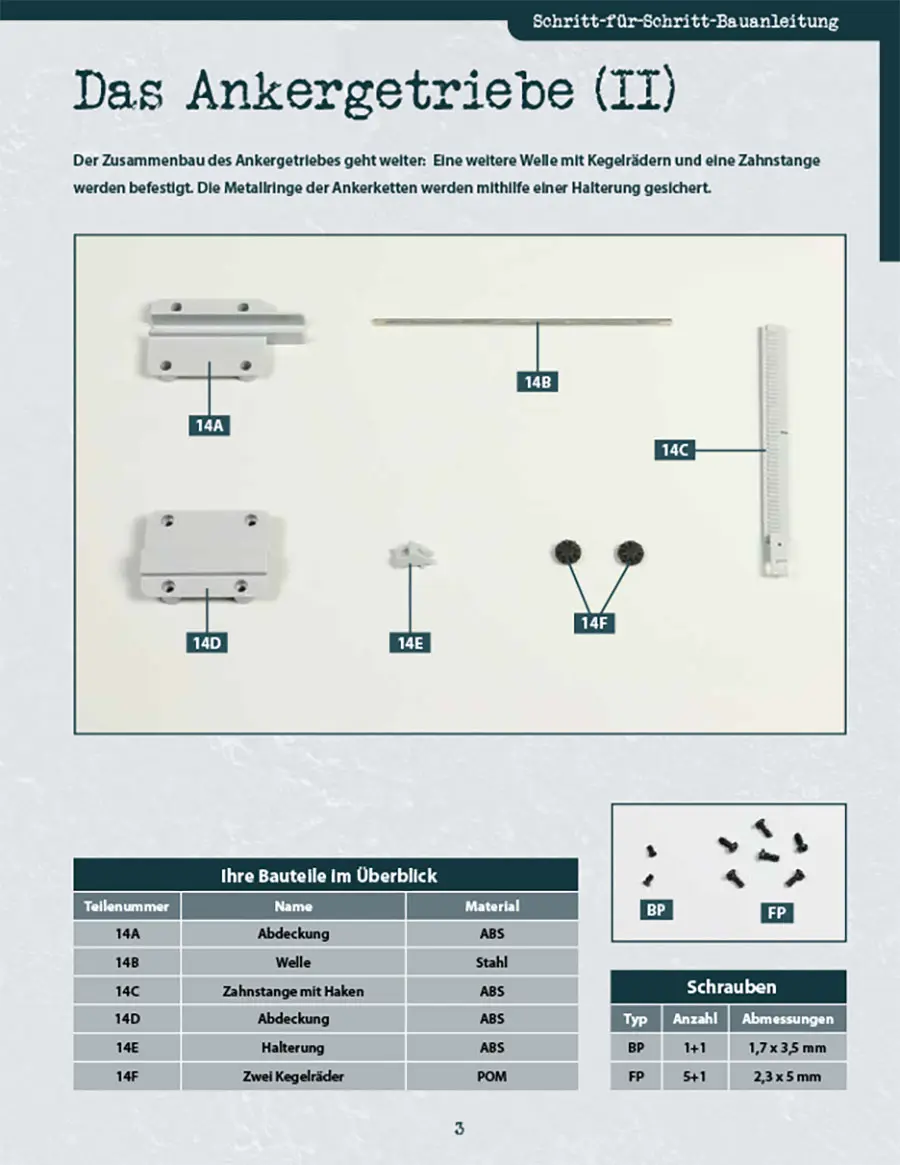 Schritt-für-Schritt-Bauanleitung

Das Ankergetriebe (II)

Der Zusammenbau des Ankergetriebes geht weiter: Eine weitere Welle mit Kegelrädern und eine Zahnstange werden befestigt. Die Metallringe der Ankerketten werden mithilfe einer Halterung gesichert.

14A

14B

14C

14D

14E

14F

BP

FP

Ihre Bauteile im Überblick

| Teilenummer | Name | Material |
|---|---|---|
| 14A | Abdeckung | ABS |
| 14B | Welle | Stahl |
| 14C | Zahnstange mit Haken | ABS |
| 14D | Abdeckung | ABS |
| 14E | Halterung | ABS |
| 14F | Zwei Kegelräder | POM |

Schrauben

| Typ | Anzahl | Abmessungen |
|---|---|---|
| BP | 1+1 | 1,7 x 3,5 mm |
| FP | 5+1 | 2,3 x 5 mm |

3